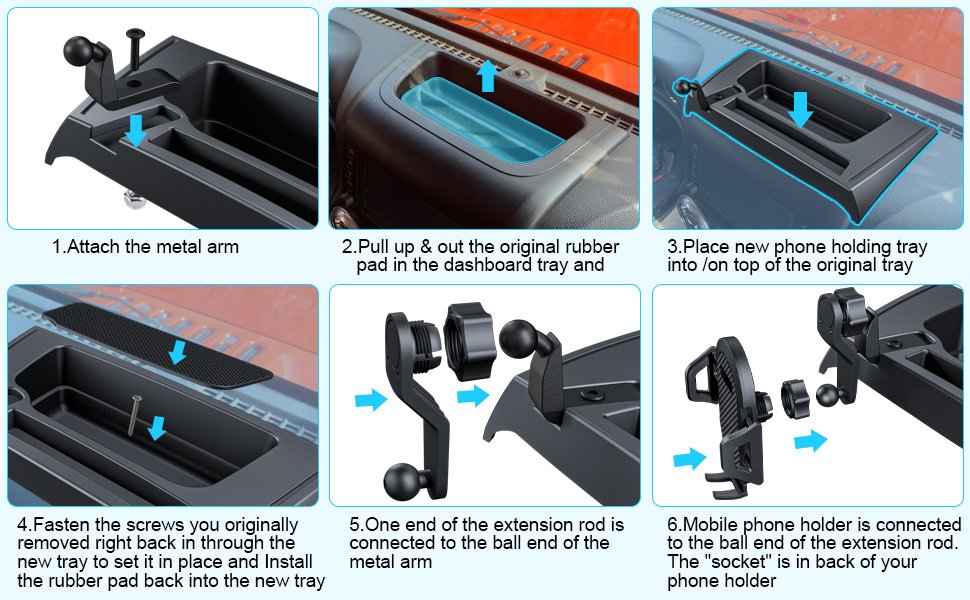 1.Attach the metal arm

2.Pull up & out the original rubber pad in the dashboard tray and

3.Place new phone holding tray into /on top of the original tray

4.Fasten the screws you originally removed right back in through the new tray to set it in place and Install the rubber pad back into the new tray

5.One end of the extension rod is connected to the ball end of the metal arm

6.Mobile phone holder is connected to the ball end of the extension rod. The "socket" is in back of your phone holder